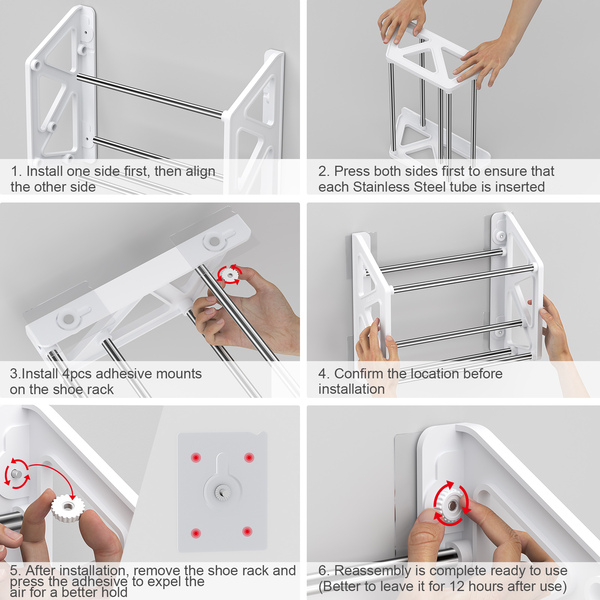 1. Install one side first, then align the other side

2. Press both sides first to ensure that each Stainless Steel tube is inserted

3.Install 4pcs adhesive mounts on the shoe rack

4. Confirm the location before installation

5. After installation, remove the shoe rack and press the adhesive to expel the air for a better hold

6. Reassembly is complete ready to use (Better to leave it for 12 hours after use)