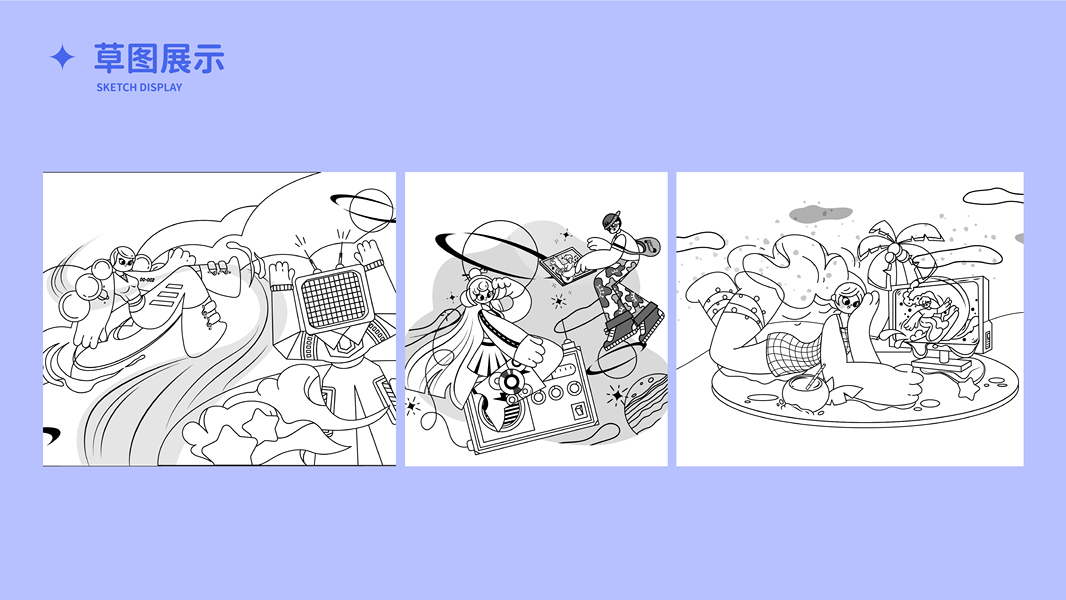 草图展示
SKETCH DISPLAY