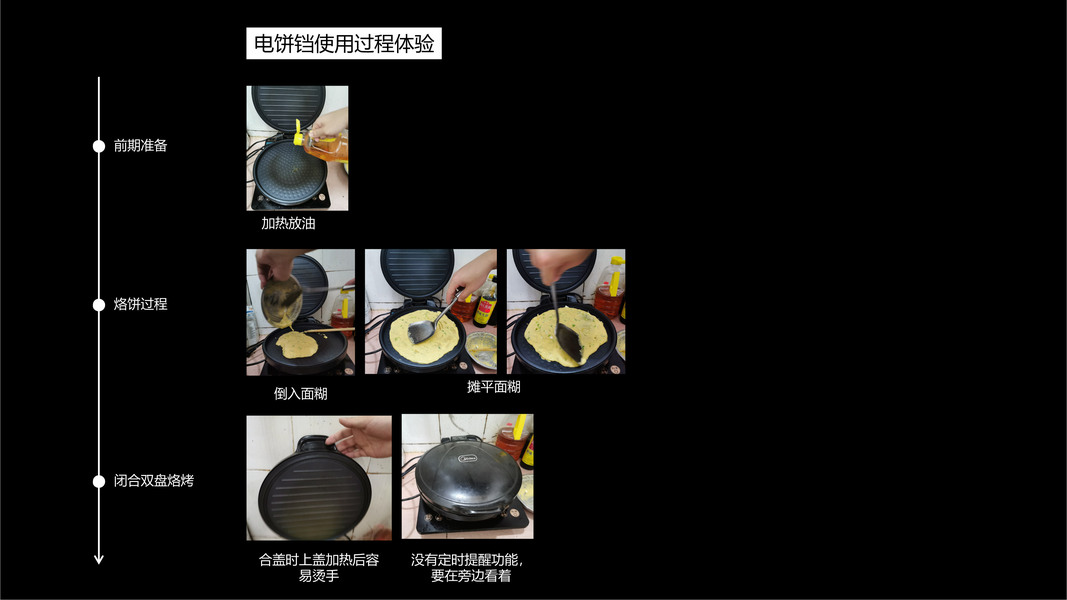 电饼铛使用过程体验

前期准备

加热放油

烙饼过程

倒入面糊

摊平面糊

闭合双盘烙烤

合盖时上盖加热后容易烫手

没有定时提醒功能，要在旁边看着