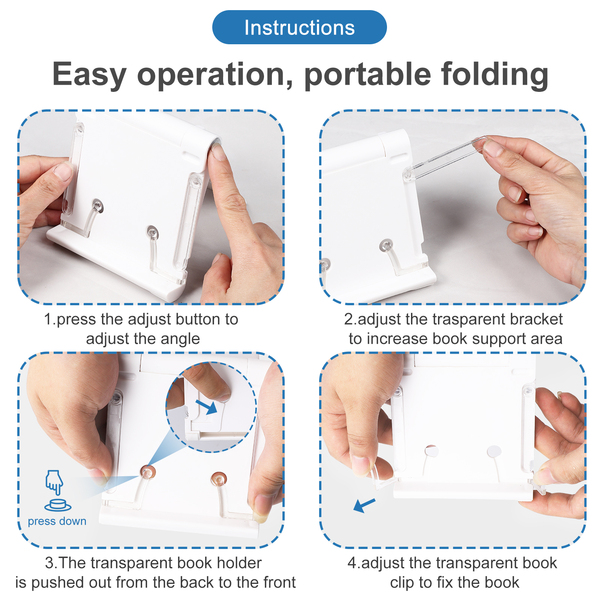 Instructions

Easy operation, portable folding

1.press the adjust button to adjust the angle

2.adjust the trasparent bracket to increase book support area

press down

3.The transparent book holder is pushed out from the back to the front

4.adjust the transparent book clip to fix the book