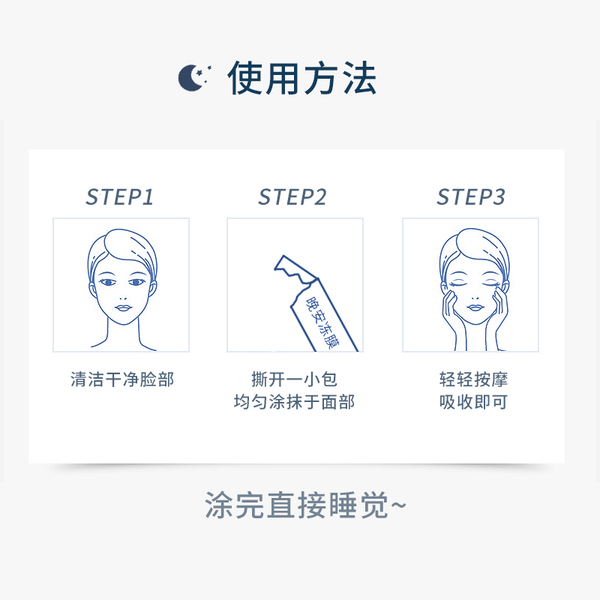 使用方法

STEP1

清洁干净脸部

STEP2

晚安冻膜

撕开一小包
均匀涂抹于面部

STEP3

轻轻按摩
吸收即可

涂完直接睡觉~