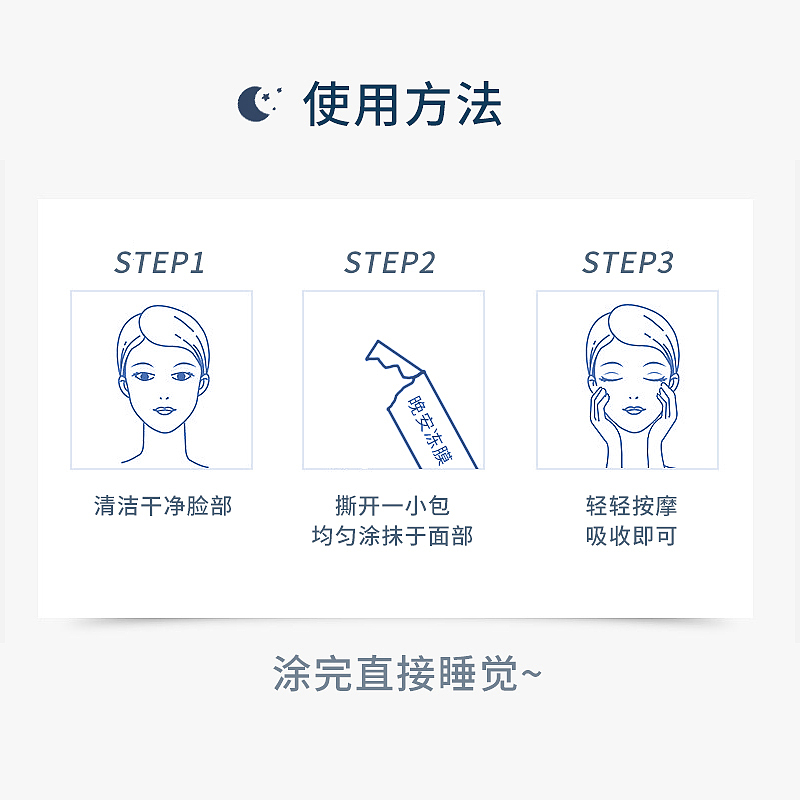 使用方法

STEP1

清洁干净脸部

STEP2

晚安冻膜

撕开一小包
均匀涂抹于面部

STEP3

轻轻按摩
吸收即可

涂完直接睡觉~