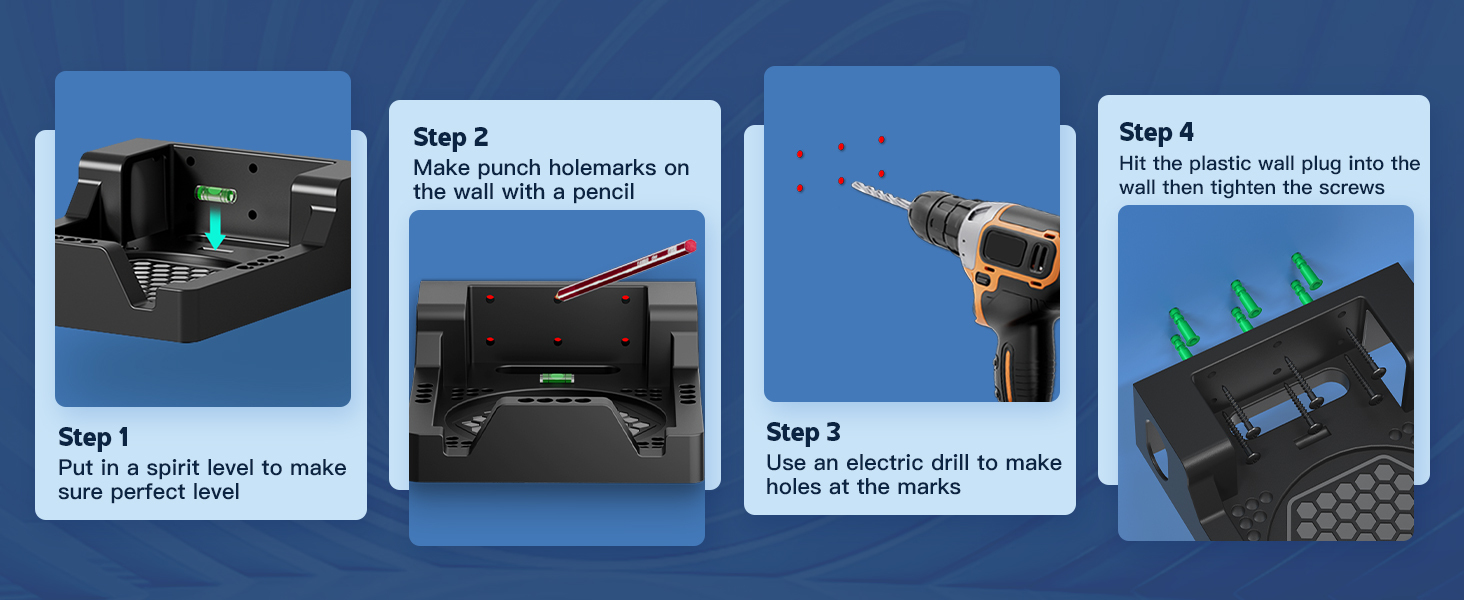 Step 1
Put in a spirit level to make sure perfect level

Step 2
Make punch holemarks on the wall with a pencil

Step 3
Use an electric drill to make holes at the marks

Step 4
Hit the plastic wall plug into the wall then tighten the screws