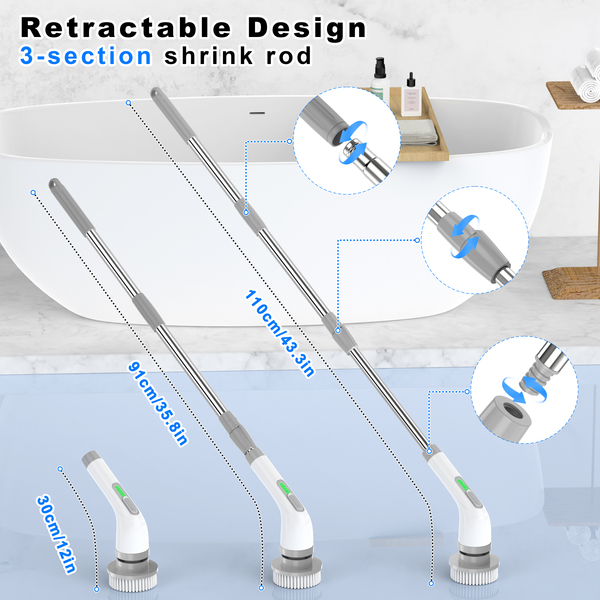 Retractable Design
3-section shrink rod

110cm/43.3in

91cm/35.8in

30cm/12in