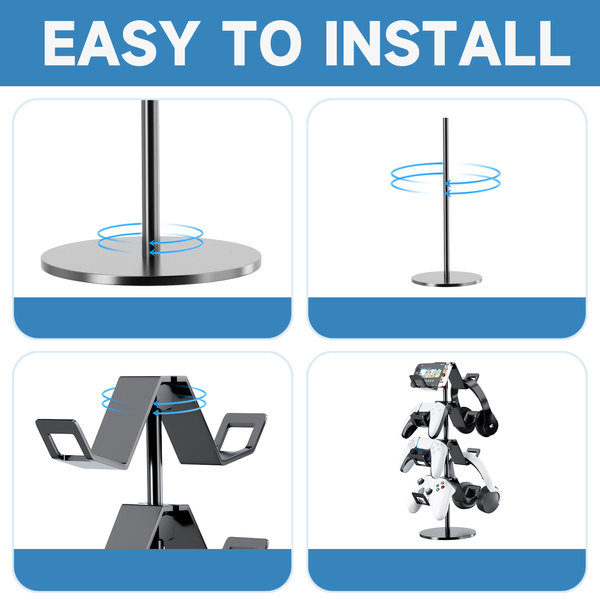 EASY TO INSTALL