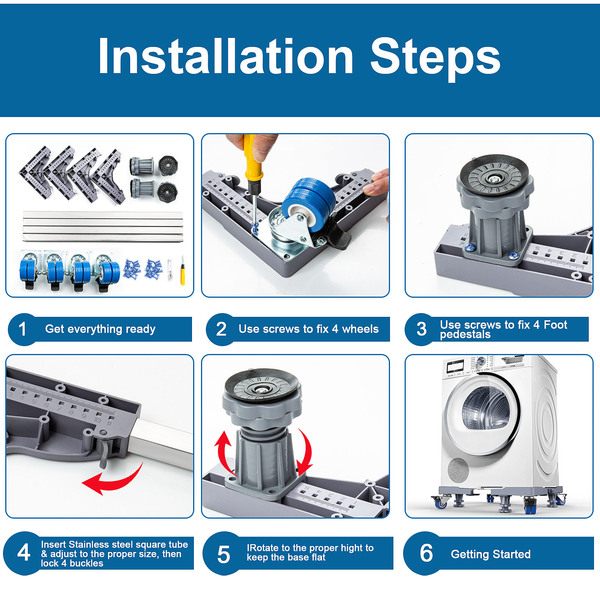 Installation Steps

1 Get everything ready

2 Use screws to fix 4 wheels

3 Use screws to fix 4 Foot pedestals

4 Insert Stainless steel square tube & adjust to the proper size, then lock 4 buckles

5 IRotate to the proper hight to keep the base flat

6 Getting Started