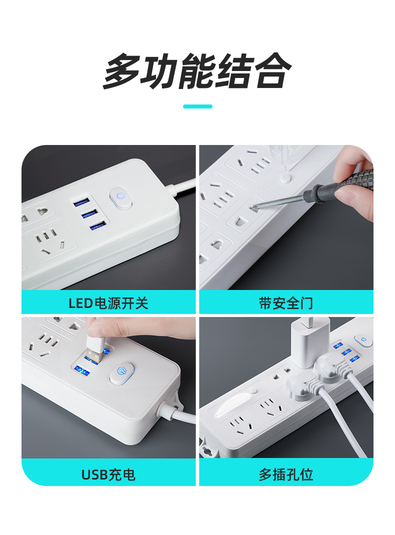 多功能结合

LED电源开关

带安全门

USB充电

多插孔位