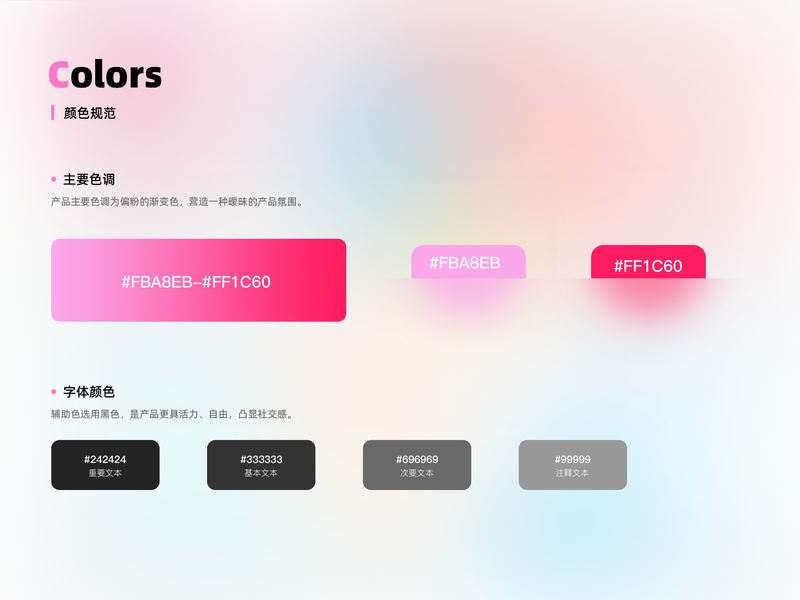 Colors

颜色规范

• 主要色调

产品主要色调为偏粉的渐变色，营造一种暧昧的产品氛围。

#FBA8EB-#FF1C60

#FBA8EB

#FF1C60

• 字体颜色

辅助色选用黑色，是产品更具活力、自由，凸显社交感。

#242424
重要文本

#333333
基本文本

#696969
次要文本

#99999
注释文本