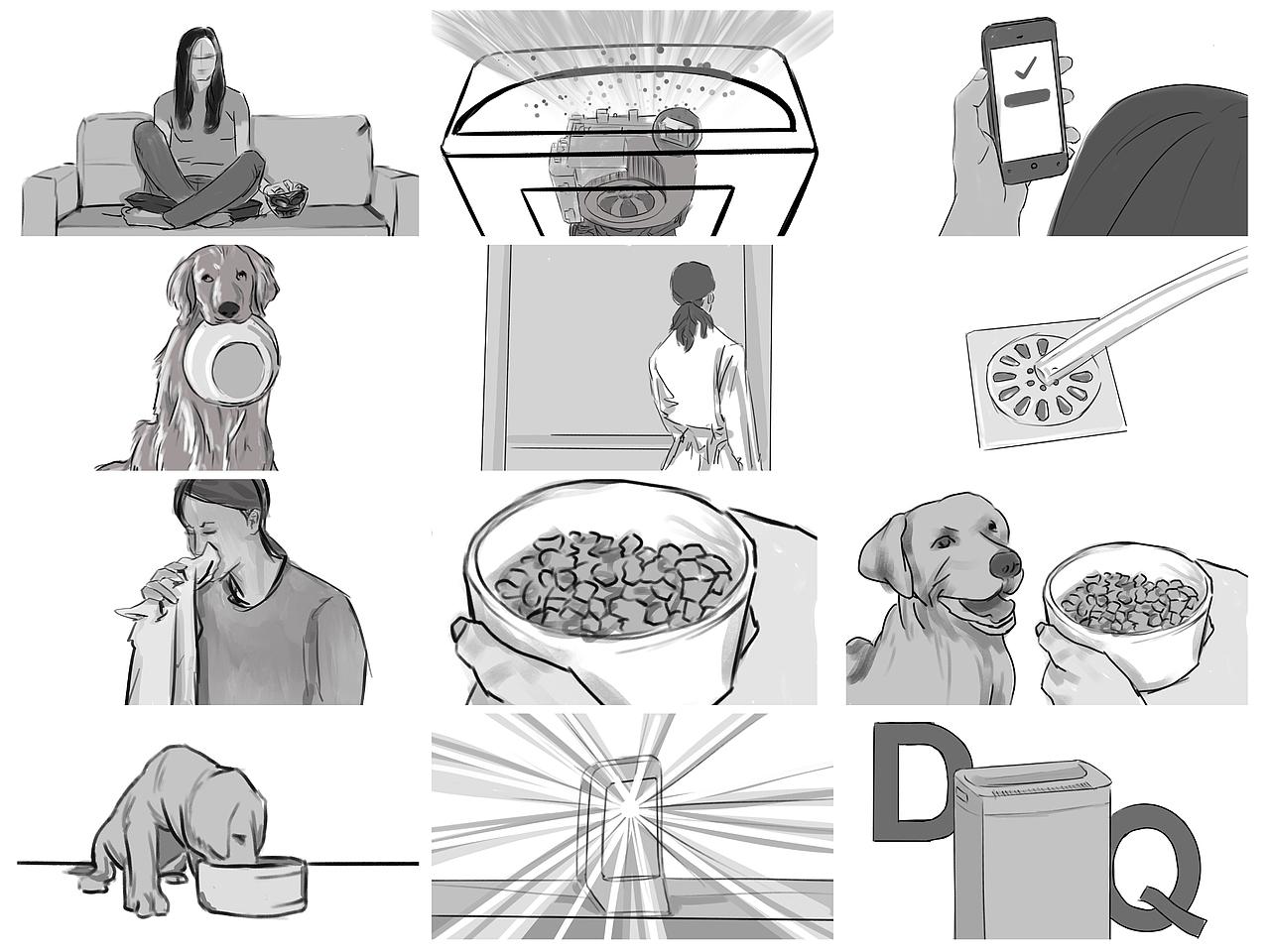 D
Q