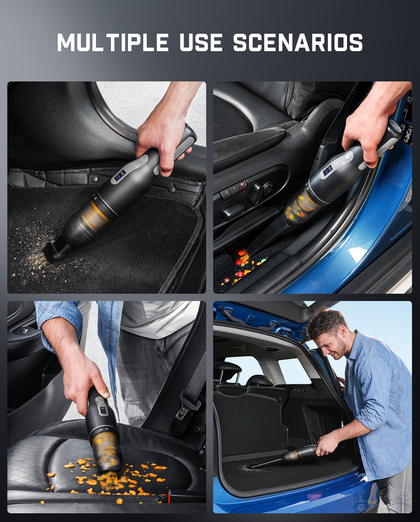 MULTIPLE USE SCENARIOS