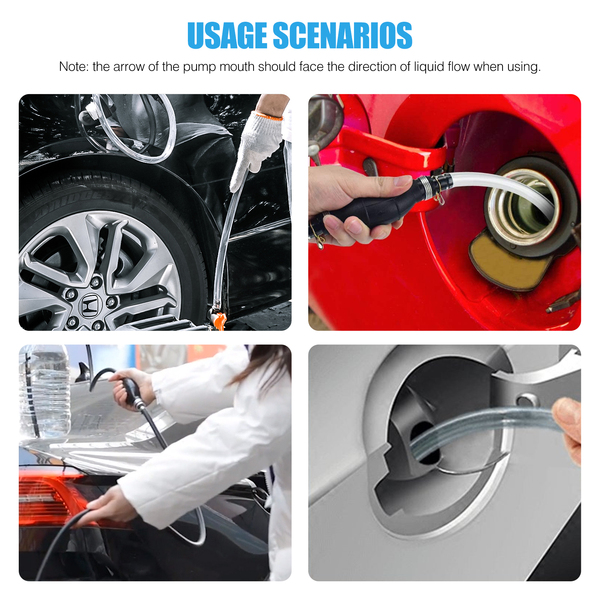 USAGE SCENARIOS

Note: the arrow of the pump mouth should face the direction of liquid flow when using.