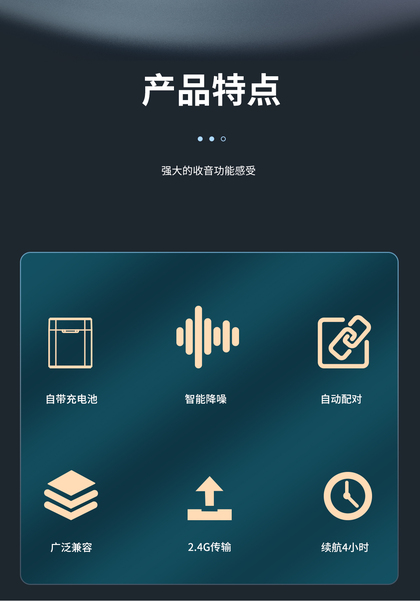 产品特点

强大的收音功能感受

自带充电池

智能降噪

自动配对

广泛兼容

2.4G传输

续航4小时