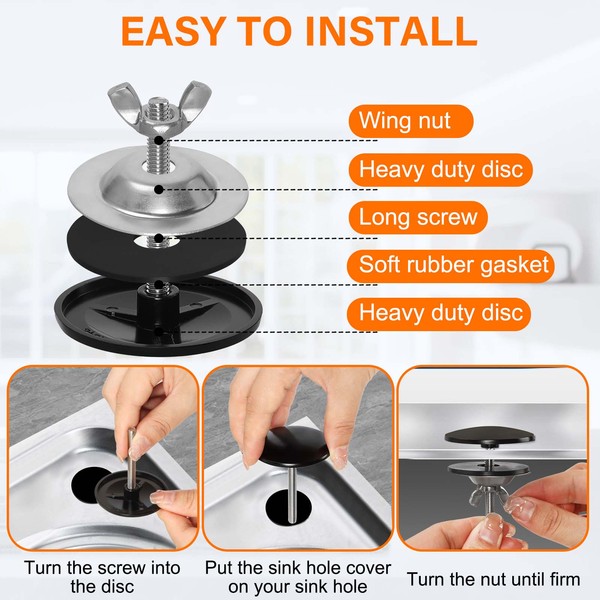 EASY TO INSTALL

Wing nut

Heavy duty disc

Long screw

Soft rubber gasket

Heavy duty disc

Turn the screw into the disc

Put the sink hole cover on your sink hole

Turn the nut until firm