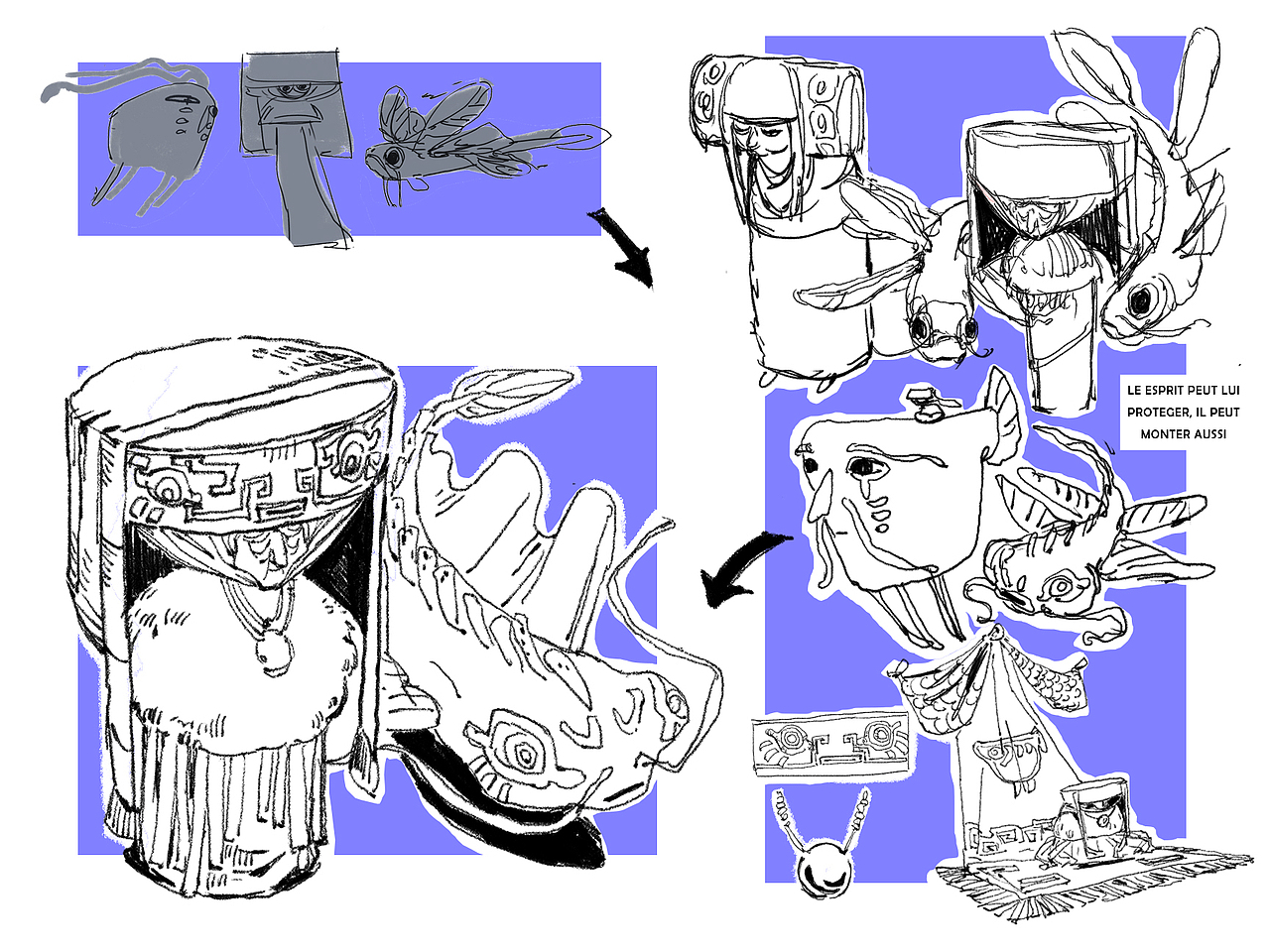 LE ESPRIT PEUT LUI PROTEGER, IL PEUT MONTER AUSSI