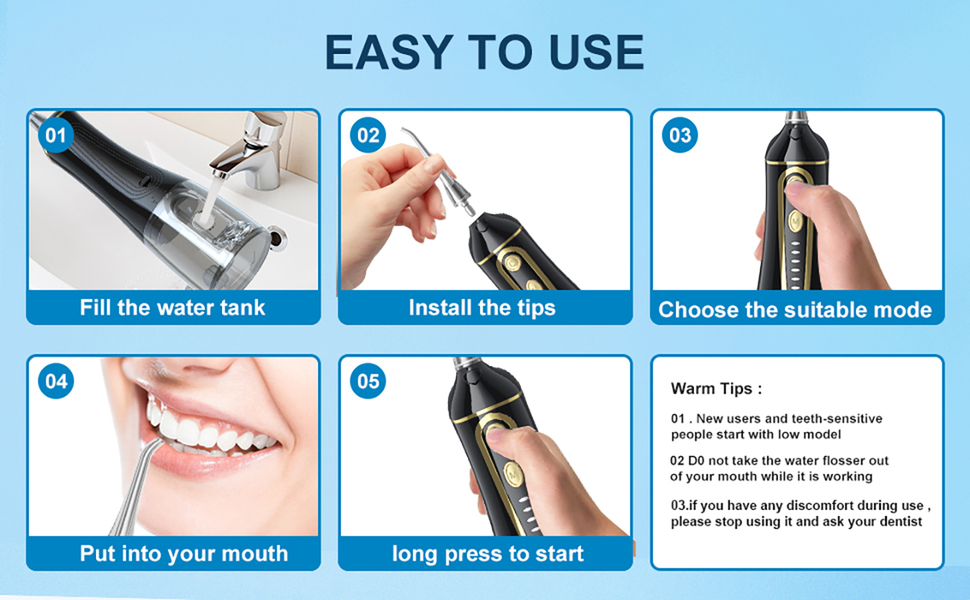 EASY TO USE

01

Fill the water tank

02

Install the tips

03

Choose the suitable mode

04

Put into your mouth

05

long press to start

Warm Tips :

01 . New users and teeth-sensitive people start with low model

02 D0 not take the water flosser out of your mouth while it is working

03.if you have any discomfort during use , please stop using it and ask your dentist