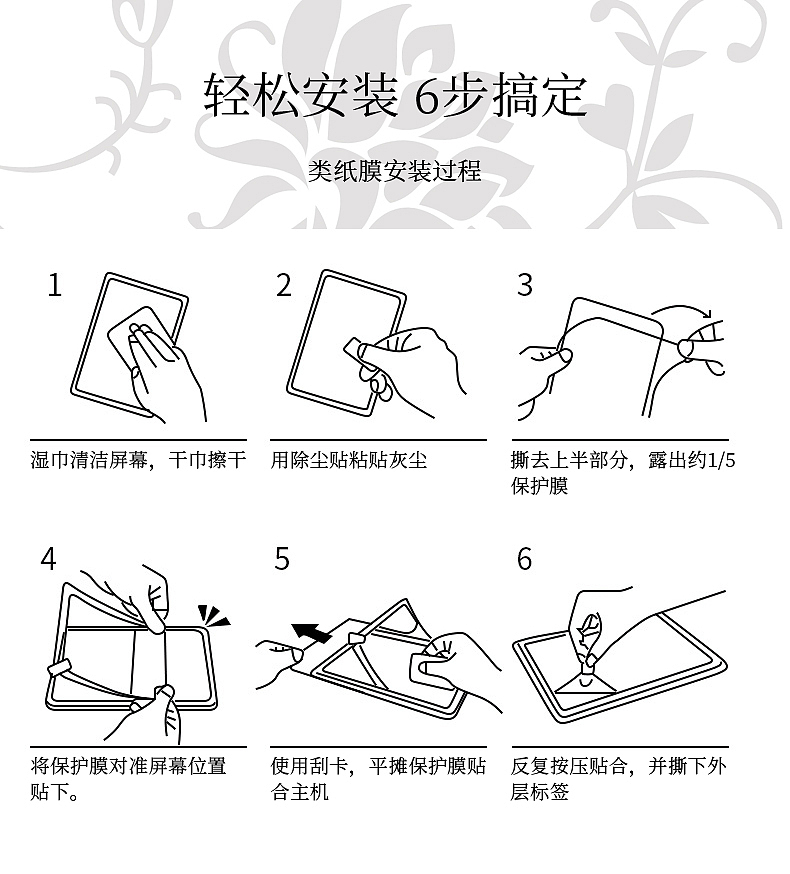 轻松安装 6步搞定

类纸膜安装过程

1

湿巾清洁屏幕，干巾擦干

2

用除尘贴粘贴灰尘

3

撕去上半部分，露出约1/5保护膜

4

将保护膜对准屏幕位置贴下。

5

使用刮卡，平摊保护膜贴合主机

6

反复按压贴合，并撕下外层标签