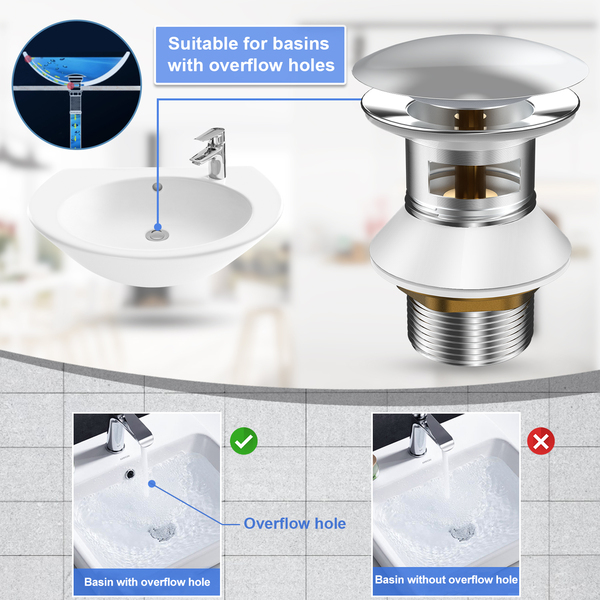 Suitable for basins with overflow holes

Overflow hole

Basin with overflow hole

Basin without overflow hole