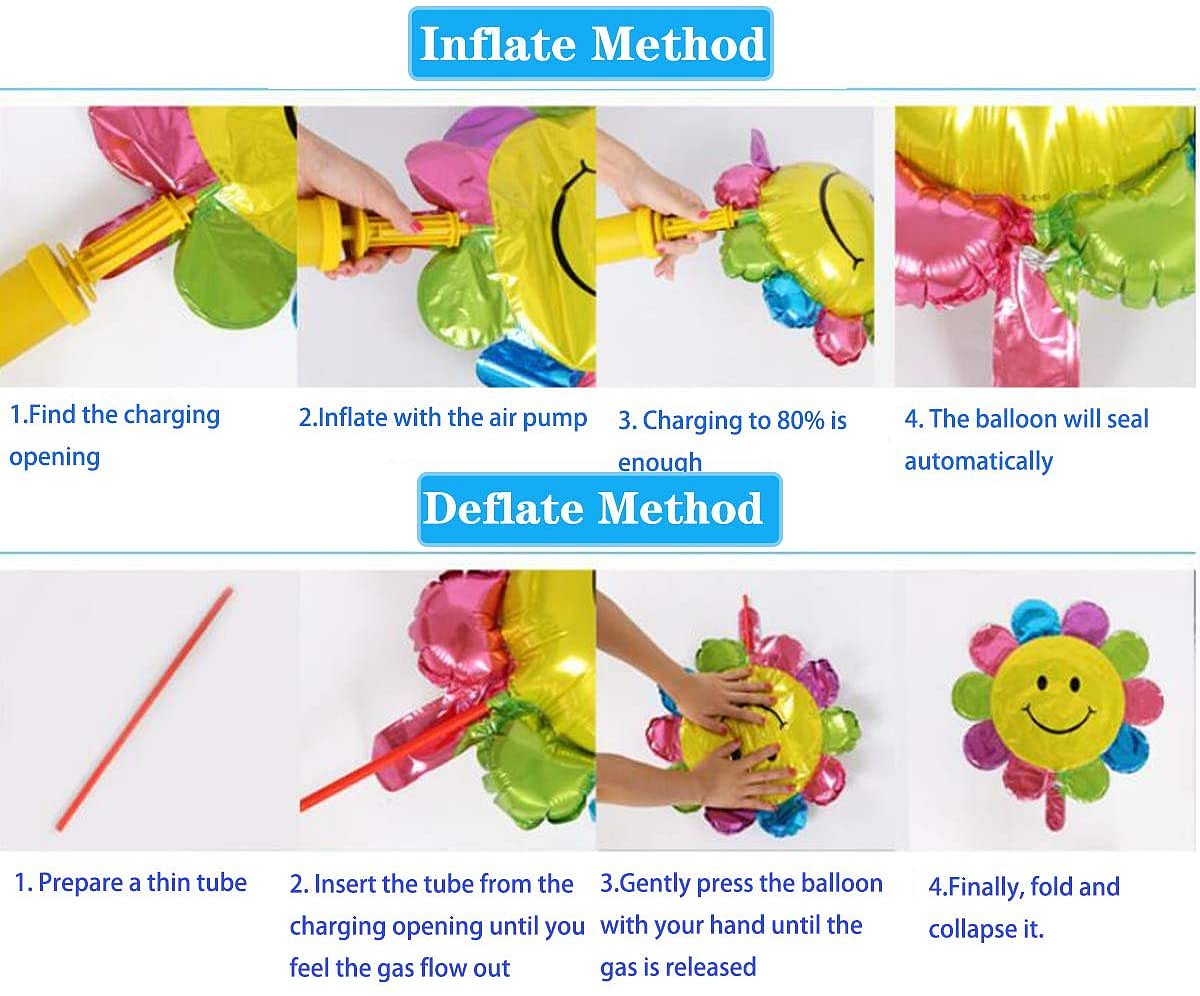 Inflate Method

1.Find the charging opening

2.Inflate with the air pump

3. Charging to 80% is enough

4. The balloon will seal automatically

Deflate Method

1. Prepare a thin tube

2. Insert the tube from the charging opening until you feel the gas flow out

3.Gently press the balloon with your hand until the gas is released

4.Finally, fold and collapse it.