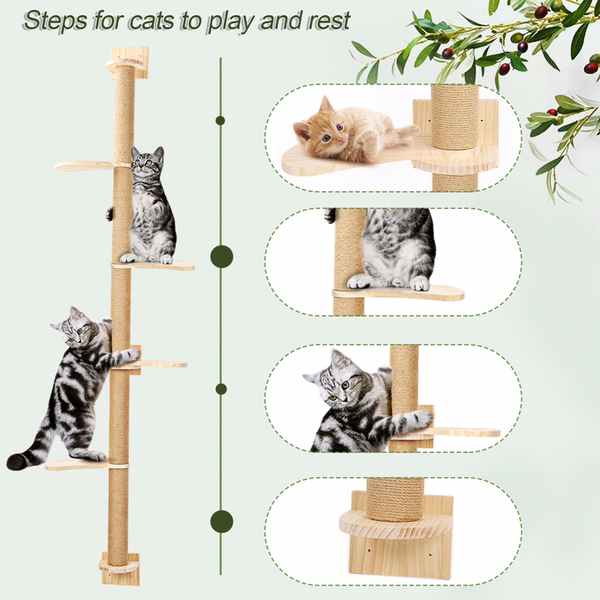 Steps for cats to play and rest