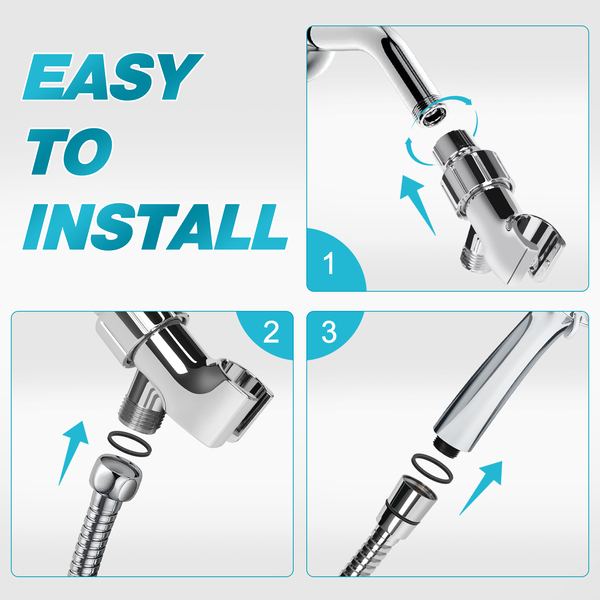 EASY
TO
INSTALL

1

2

3