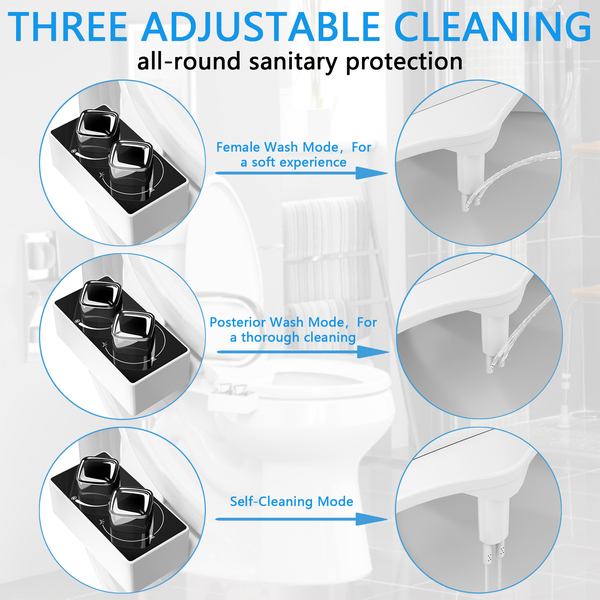 THREE ADJUSTABLE CLEANING
all-round sanitary protection

Female Wash Mode，For a soft experience

Posterior Wash Mode，For a thorough cleaning

Self-Cleaning Mode