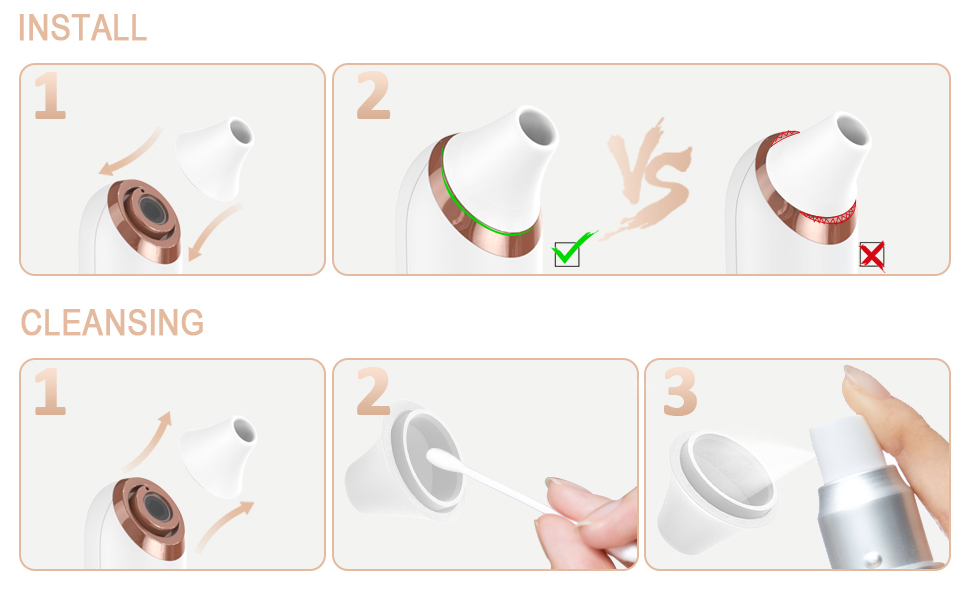 INSTALL

1

2

VS

CLEANSING

1

2

3