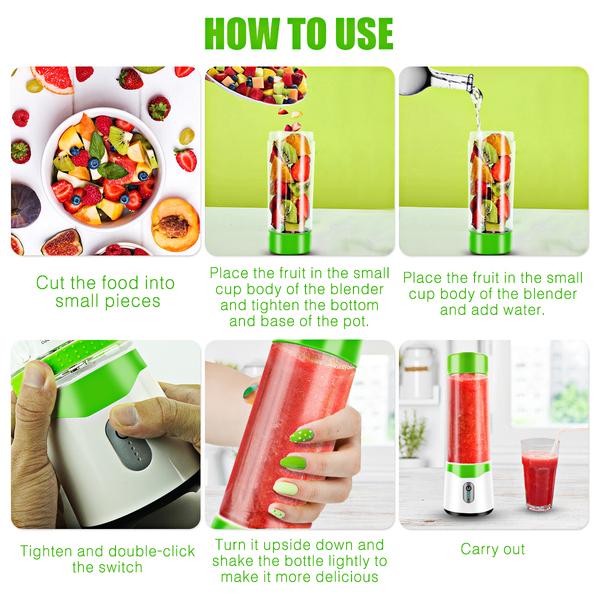 HOW TO USE

Cut the food into small pieces

Place the fruit in the small cup body of the blender and tighten the bottom and base of the pot.

Place the fruit in the small cup body of the blender and add water.

Tighten and double-click the switch

Turn it upside down and shake the bottle lightly to make it more delicious

Carry out