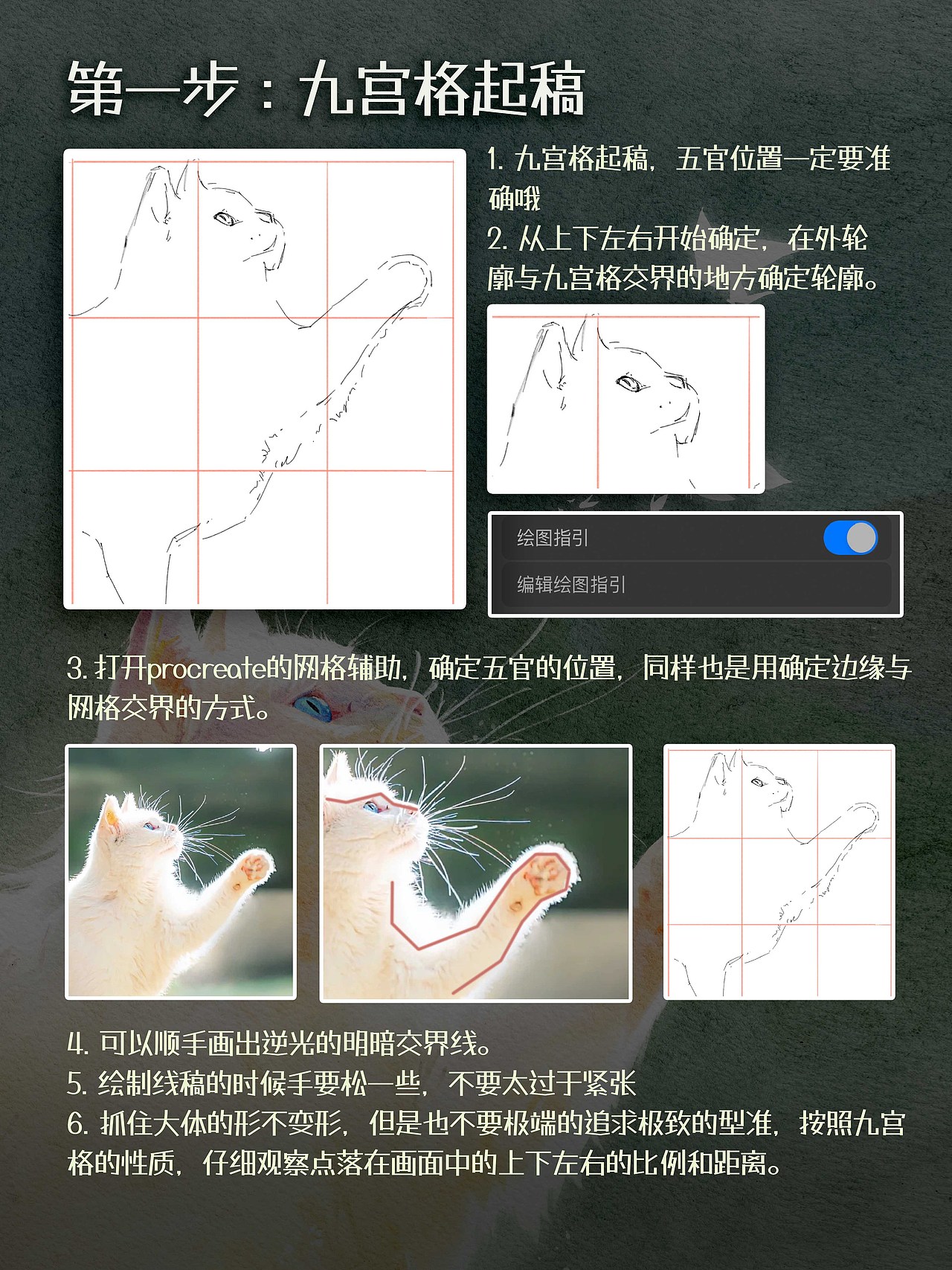 第一步：九宫格起稿

1. 九宫格起稿，五官位置一定要准确哦
2. 从上下左右开始确定，在外轮廓与九宫格交界的地方确定轮廓。

绘图指引

编辑绘图指引

3. 打开procreate的网格辅助，确定五官的位置，同样也是用确定边缘与网格交界的方式。

4. 可以顺手画出逆光的明暗交界线。
5. 绘制线稿的时候手要松一些，不要太过于紧张
6. 抓住大体的形不变形，但是也不要极端的追求极致的型准，按照九宫格的性质，仔细观察点落在画面中的上下左右的比例和距离。