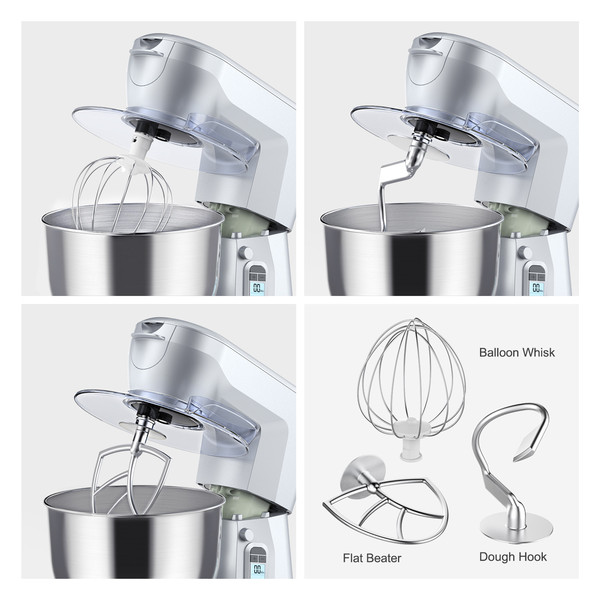 Balloon Whisk

Flat Beater

Dough Hook