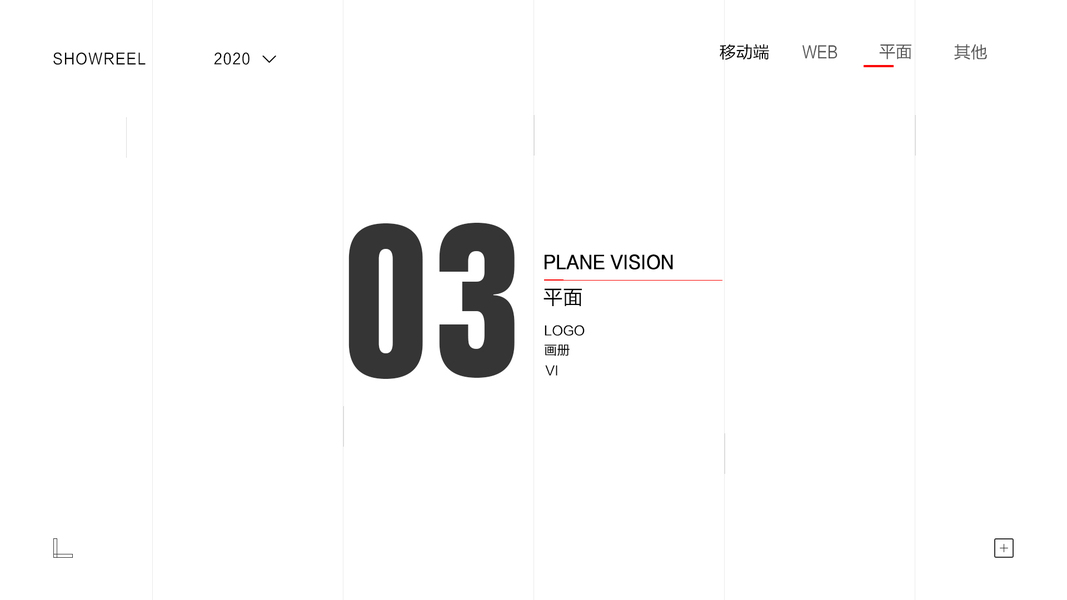 SHOWREEL

2020

移动端 WEB 平面 其他

03

PLANE VISION

平面

LOGO
画册
VI