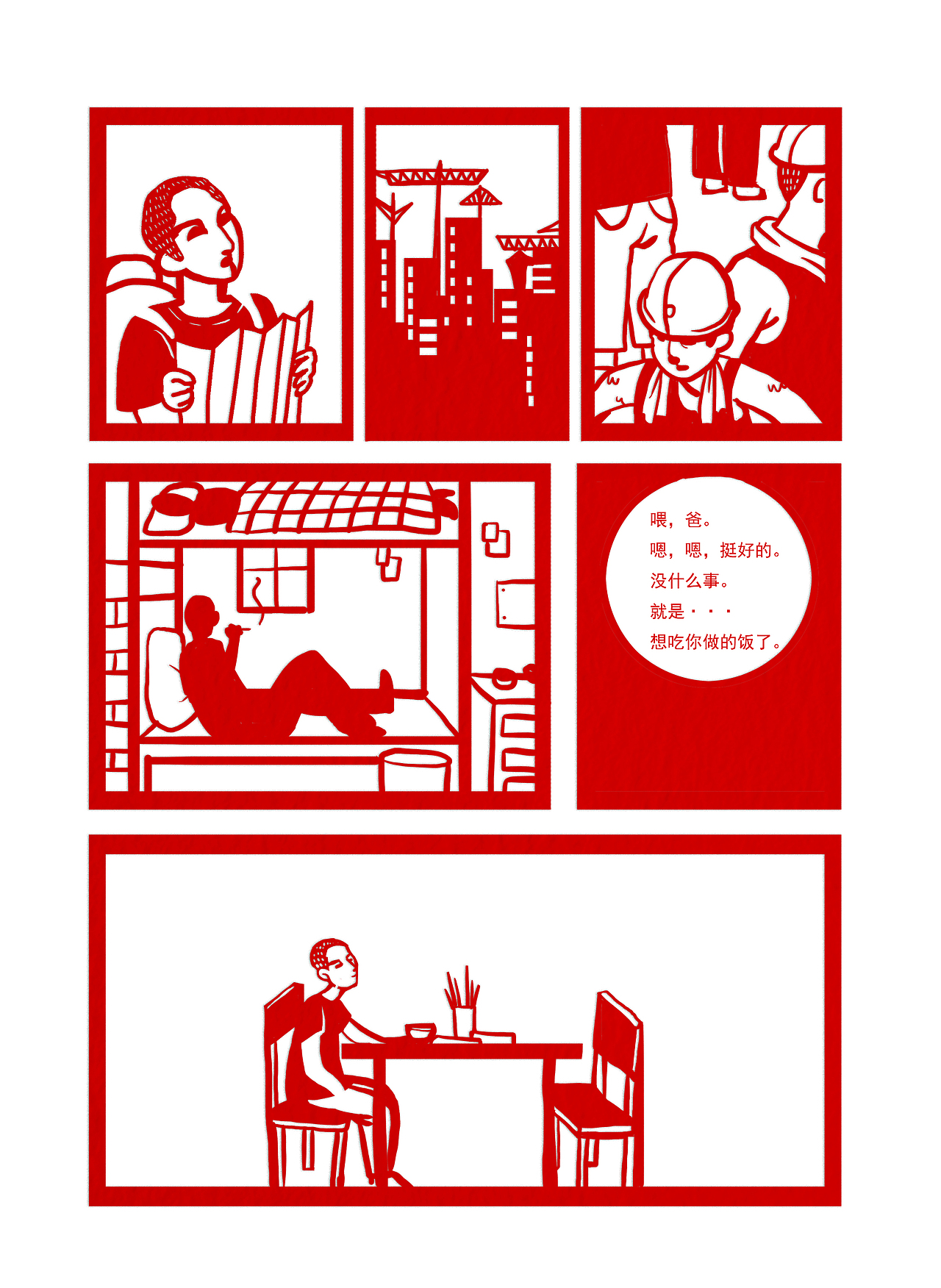 喂，爸。
嗯，嗯，挺好的。
没什么事。
就是···
想吃你做的饭了。