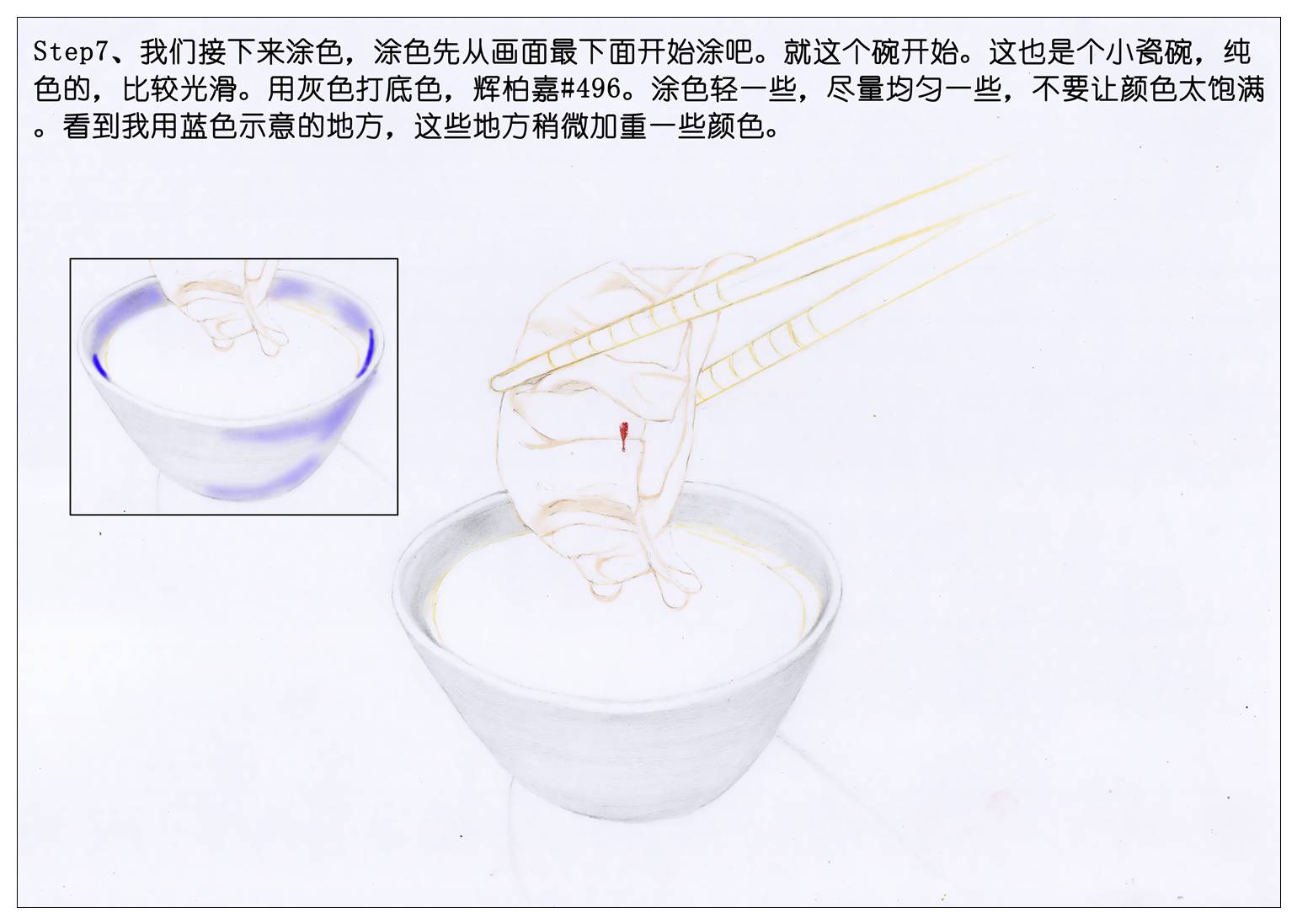 Step7、我们接下来涂色，涂色先从画面最下面开始涂吧。就这个碗开始。这也是个小瓷碗，纯色的，比较光滑。用灰色打底色，辉柏嘉#496。涂色轻一些，尽量均匀一些，不要让颜色太饱满。看到我用蓝色示意的地方，这些地方稍微加重一些颜色。