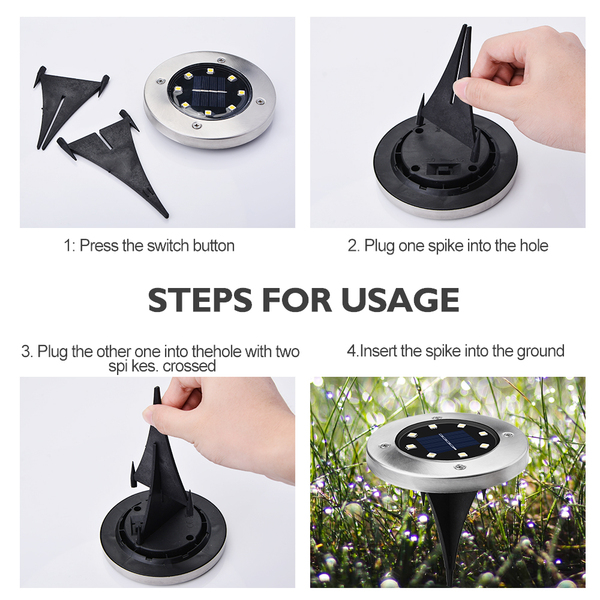 1: Press the switch button

2. Plug one spike into the hole

STEPS FOR USAGE

3. Plug the other one into thehole with two spi kes. crossed

4.Insert the spike into the ground