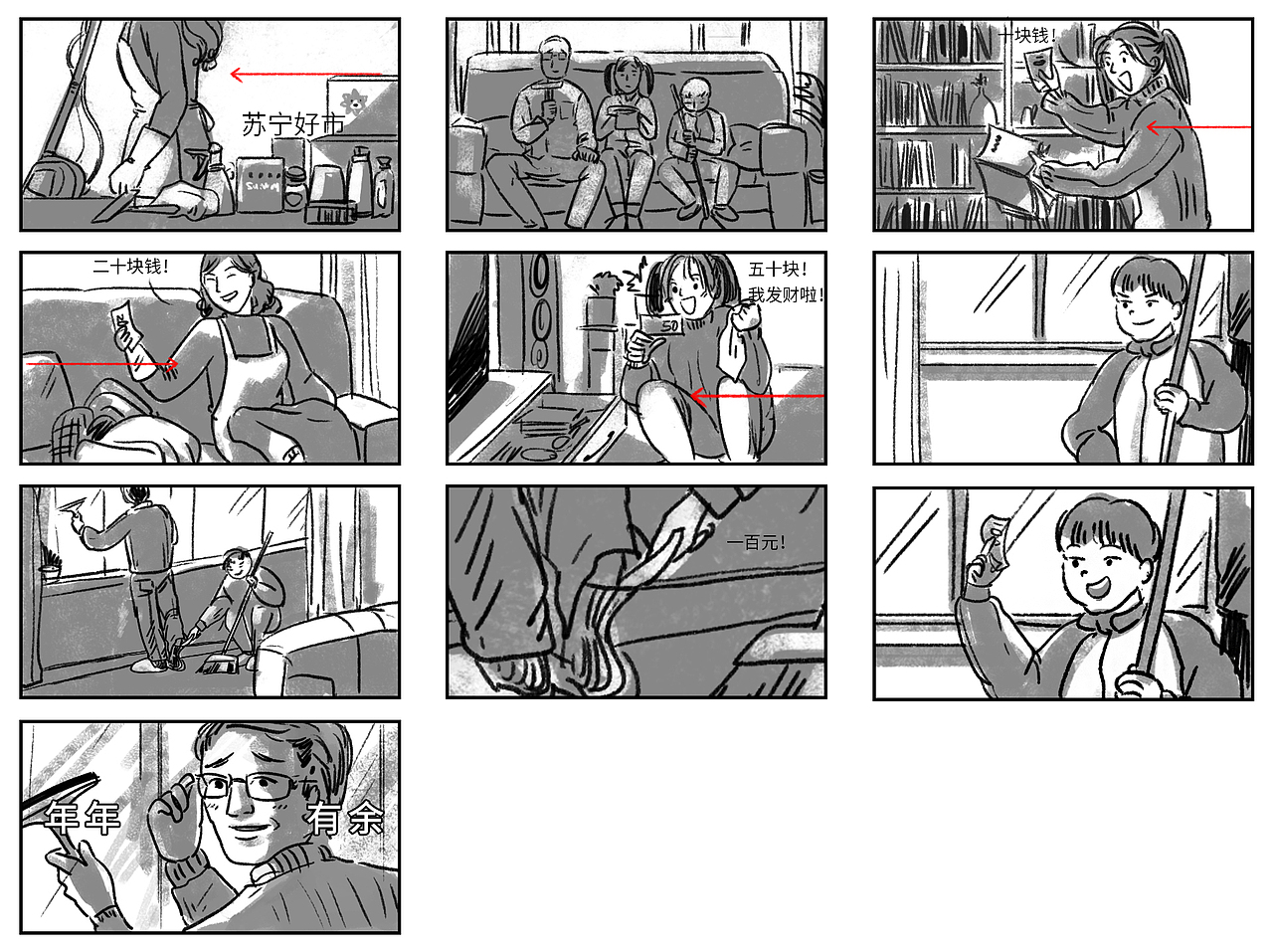 苏宁好市

十块钱！

二十块钱！

五十块！
我发财啦！

50

一百元！

年年 有余