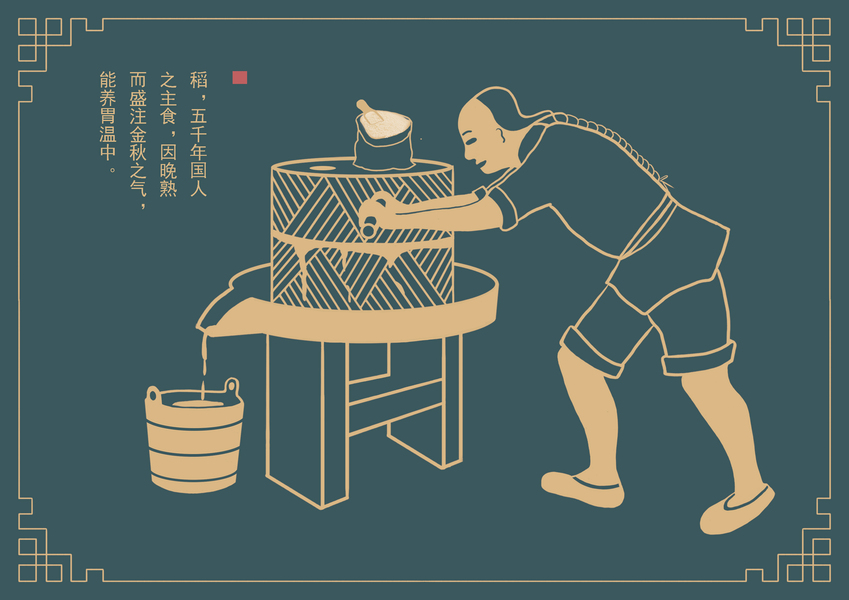 稻，五千年国人之主食，因晚熟而盛注金秋之气，能养胃温中。