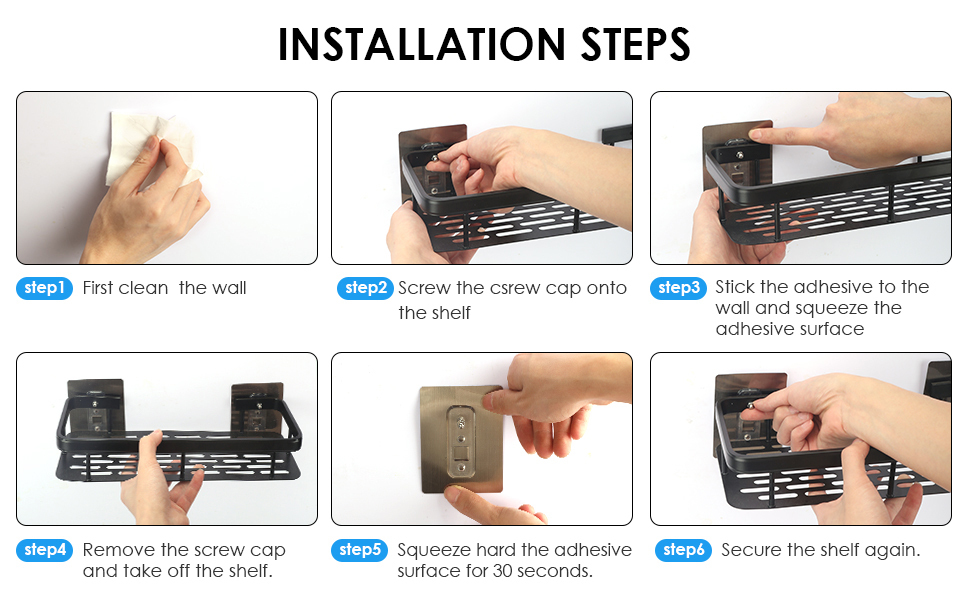 INSTALLATION STEPS

step1 First clean the wall

step2 Screw the csrew cap onto the shelf

step3 Stick the adhesive to the wall and squeeze the adhesive surface

step4 Remove the screw cap and take off the shelf.

step5 Squeeze hard the adhesive surface for 30 seconds.

step6 Secure the shelf again.