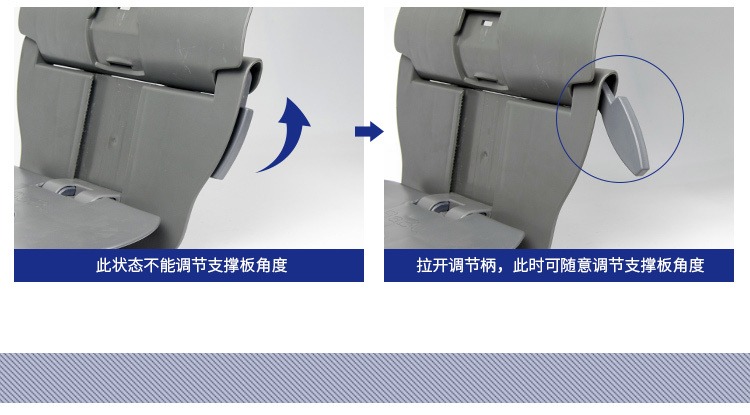 此状态不能调节支撑板角度

拉开调节柄，此时可随意调节支撑板角度