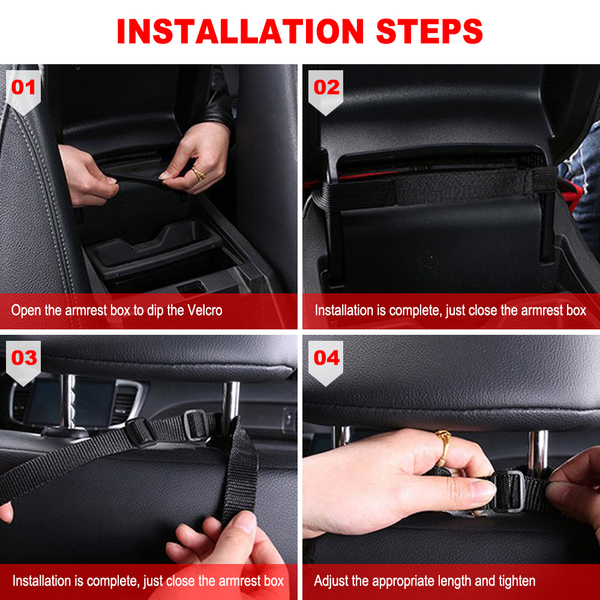 INSTALLATION STEPS

01

Open the armrest box to dip the Velcro

02

Installation is complete, just close the armrest box

03

Installation is complete, just close the armrest box

04

Adjust the appropriate length and tighten