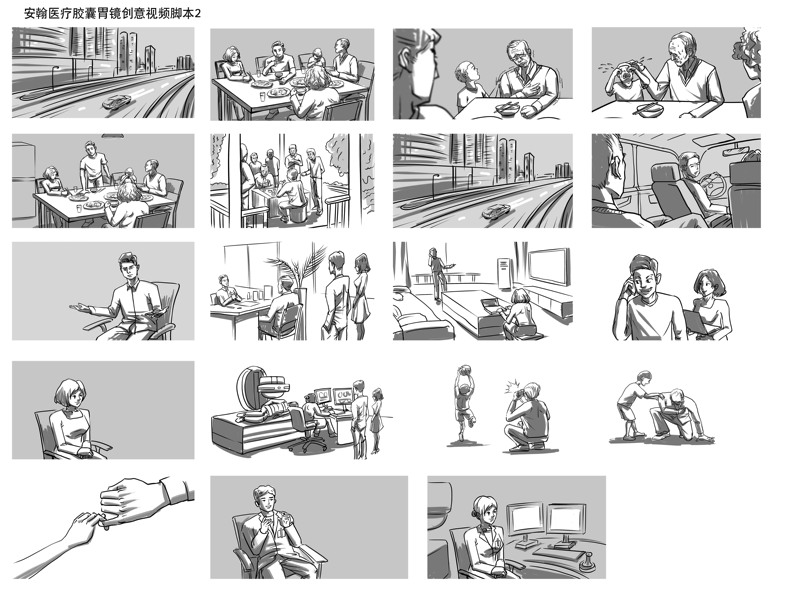 安翰医疗胶囊胃镜创意视频脚本2