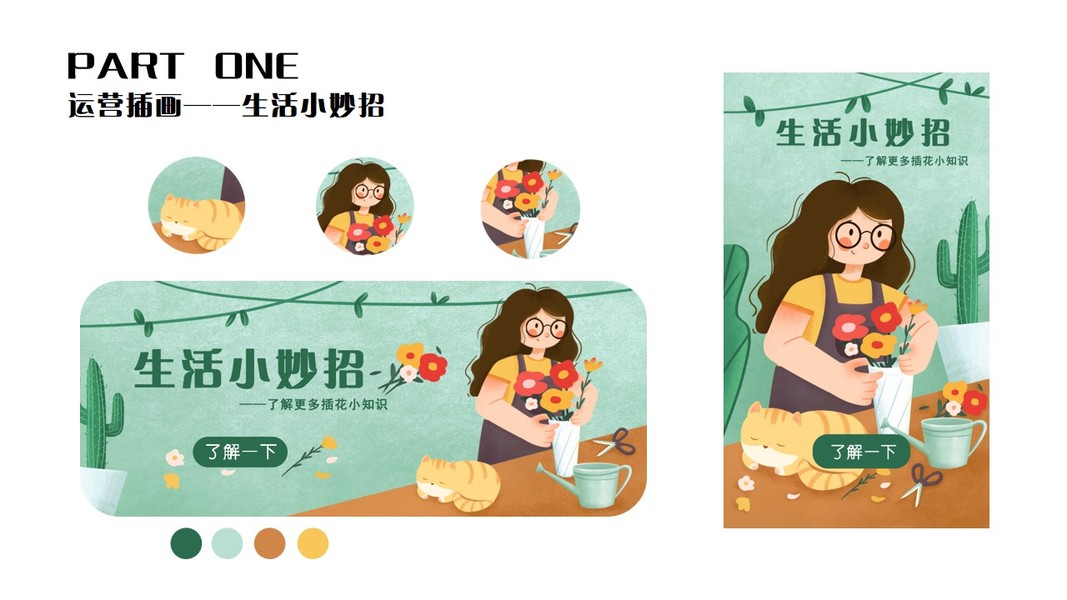 PART ONE
运营插画——生活小妙招

生活小妙招
——了解更多插花小知识
了解一下

生活小妙招
——了解更多插花小知识
了解一下