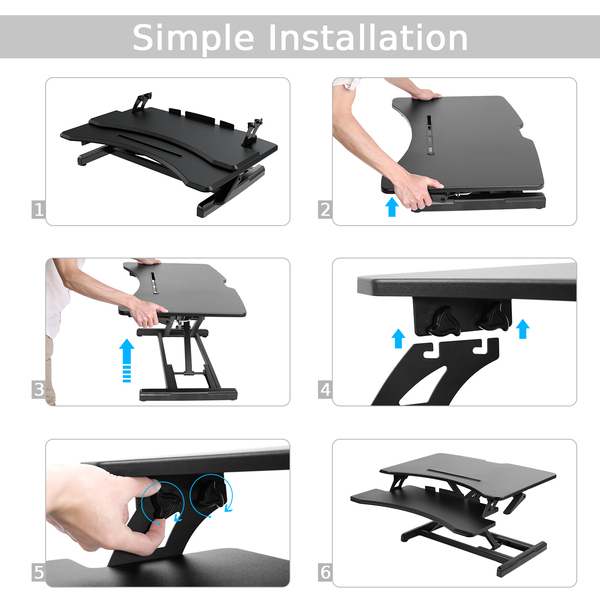 Simple Installation

1

2

3

4

5

6