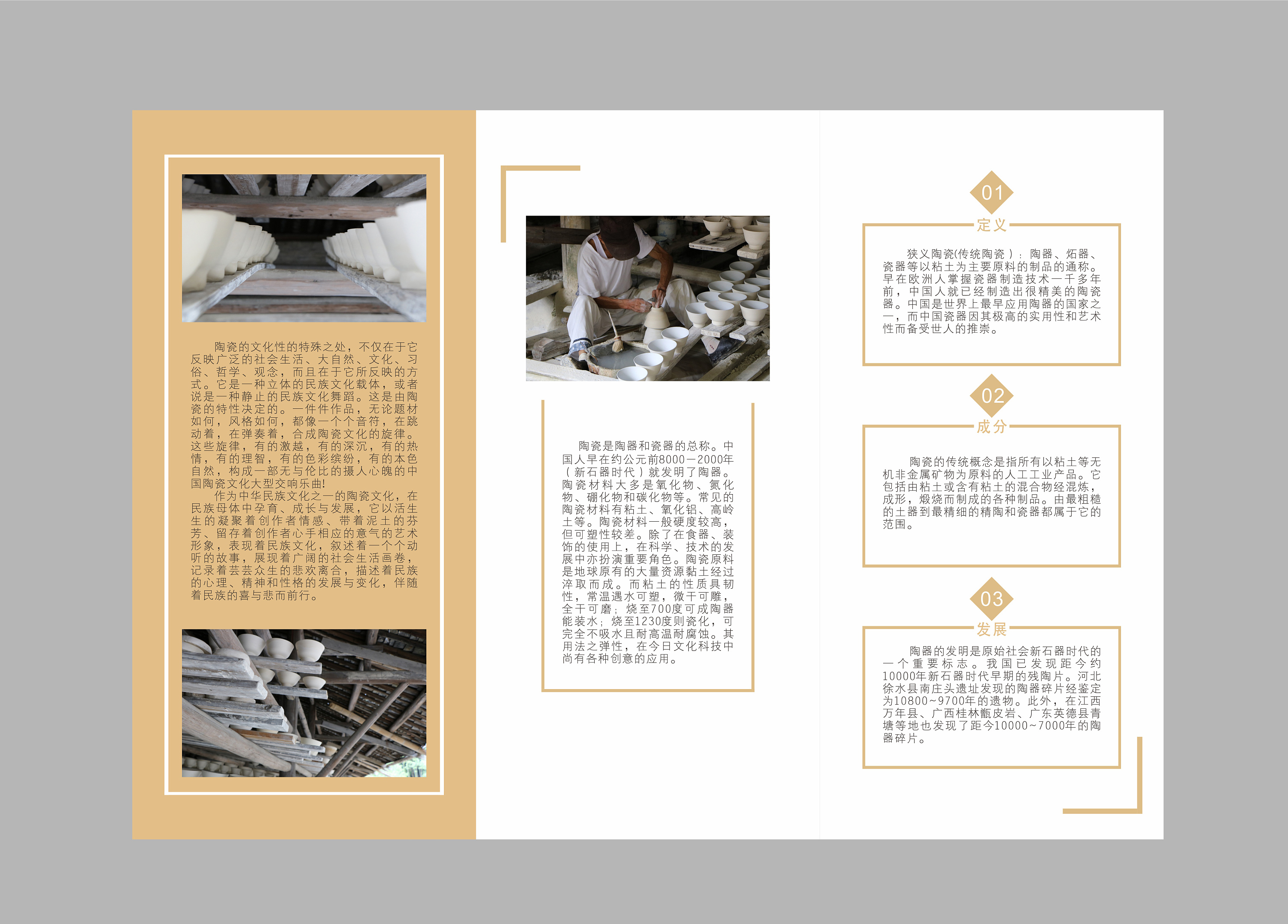 陶瓷的文化性的特殊之处，不仅在于它反映广泛的社会生活、大自然、文化、习俗、哲学、观念，而且在于它所反映的方式。它是一种立体的民族文化载体，或者说是一种静止的民族文化舞蹈。这是由陶瓷的特性决定的。一件件作品，无论题材如何，风格如何，都像一个个音符，在跳动着，在弹奏着，合成陶瓷文化的旋律。这些旋律，有的激越，有的深沉，有的热情，有的理智，有的色彩缤纷，有的本色自然，构成一部无与伦比的摄人心魄的中国陶瓷文化大型交响乐曲!

作为中华民族文化之一的陶瓷文化，在民族母体中孕育、成长与发展，它以活生生的凝聚着创作者情感、带着泥土的芬芳、留存着创作者心手相应的意气的艺术形象，表现着民族文化，叙述着一个个动听的故事，展现着广阔的社会生活画卷，记录着芸芸众生的悲欢离合，描述着民族的心理、精神和性格的发展与变化，伴随着民族的喜与悲而前行。

陶瓷是陶器和瓷器的总称。中国人早在约公元前8000－2000年（新石器时代）就发明了陶器。陶瓷材料大多是氧化物、氮化物、硼化物和碳化物等。常见的陶瓷材料有粘土、氧化铝、高岭土等。陶瓷材料一般硬度较高，但可塑性较差。除了在食器、装饰的使用上，在科学、技术的发展中亦扮演重要角色。陶瓷原料是地球原有的大量资源黏土经过淬取而成。而粘土的性质具韧性，常温遇水可塑，微干可雕，全干可磨；烧至700度可成陶器能装水；烧至1230度则瓷化，可完全不吸水且耐高温耐腐蚀。其用法之弹性，在今日文化科技中尚有各种创意的应用。

01
定义

狭义陶瓷(传统陶瓷)：陶器、炻器、瓷器等以粘土为主要原料的制品的通称。早在欧洲人掌握瓷器制造技术一千多年前，中国人就已经制造出很精美的陶瓷器。中国是世界上最早应用陶器的国家之一，而中国瓷器因其极高的实用性和艺术性而备受世人的推崇。

02
成分

陶瓷的传统概念是指所有以粘土等无机非金属矿物为原料的人工工业产品。它包括由粘土或含有粘土的混合物经混炼，成形，煅烧而制成的各种制品。由最粗糙的土器到最精细的精陶和瓷器都属于它的范围。

03
发展

陶器的发明是原始社会新石器时代的一个重要标志。我国已发现距今约10000年新石器时代早期的残陶片。河北徐水县南庄头遗址发现的陶器碎片经鉴定为10800~9700年的遗物。此外，在江西万年县、广西桂林甑皮岩、广东英德县青塘等地也发现了距今10000~7000年的陶器碎片。