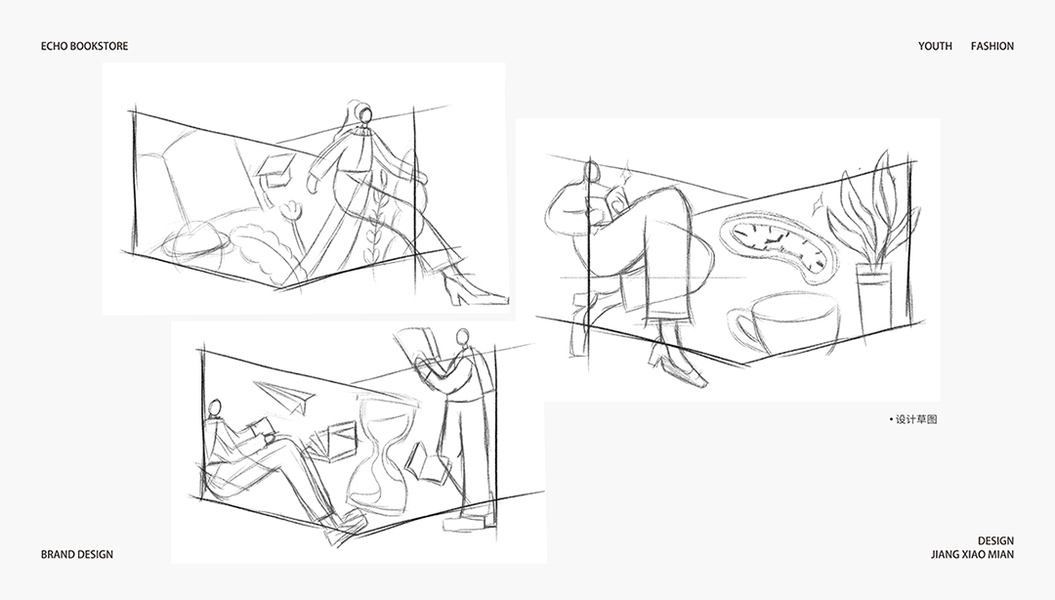 ECHO BOOKSTORE

YOUTH FASHION

• 设计草图

BRAND DESIGN

DESIGN
JIANG XIAO MIAN