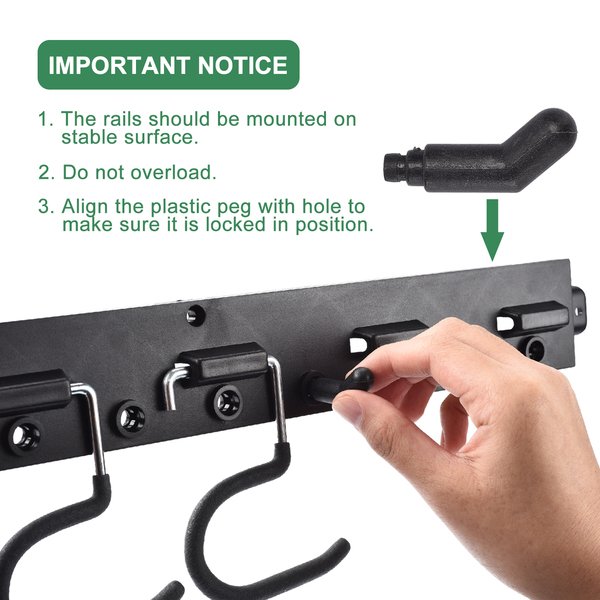 IMPORTANT NOTICE

1. The rails should be mounted on stable surface.

2. Do not overload.

3. Align the plastic peg with hole to make sure it is locked in position.