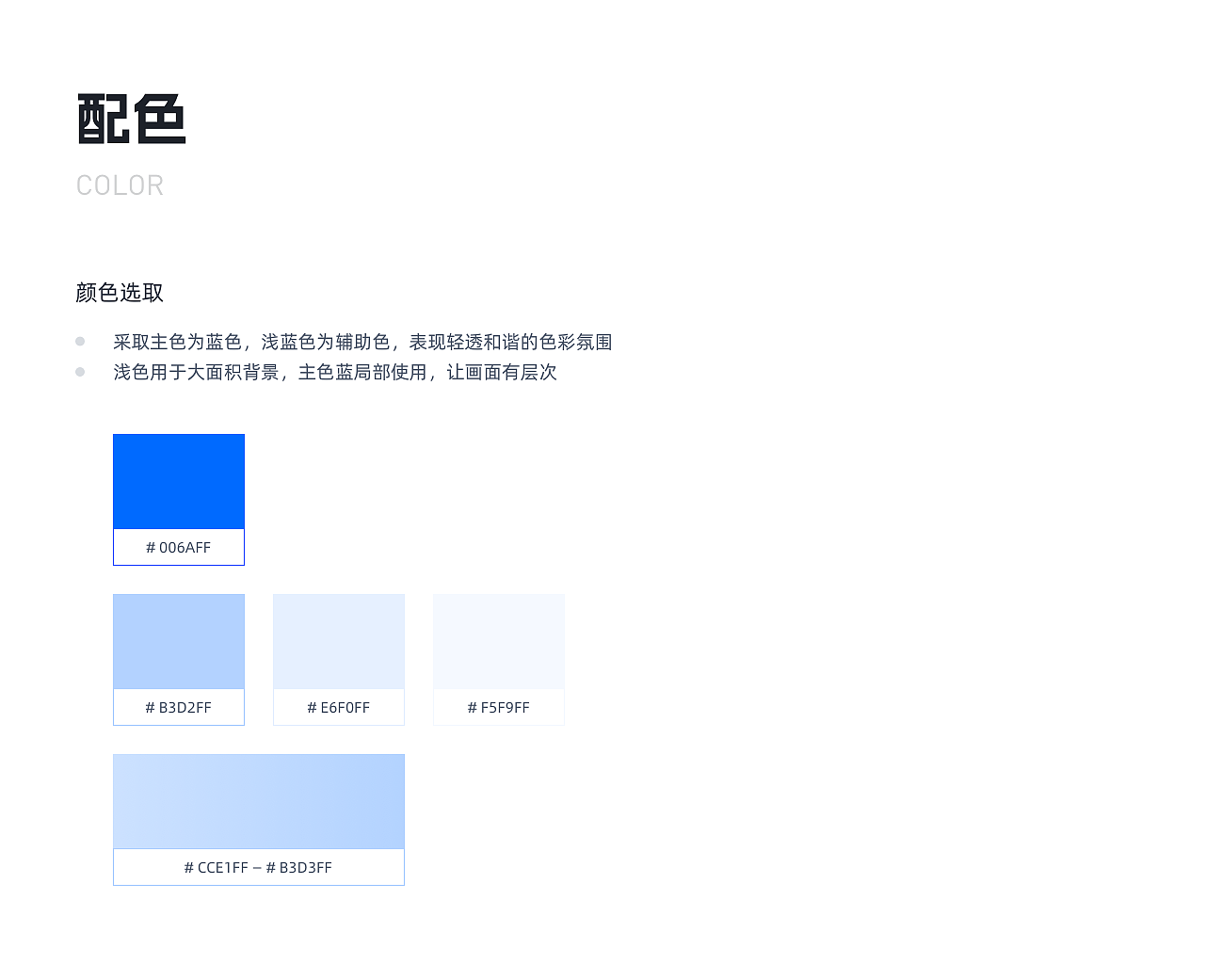 配色

COLOR

颜色选取

• 采取主色为蓝色，浅蓝色为辅助色，表现轻透和谐的色彩氛围
• 浅色用于大面积背景，主色蓝局部使用，让画面有层次

# 006AFF

# B3D2FF

# E6F0FF

# F5F9FF

# CCE1FF – # B3D3FF