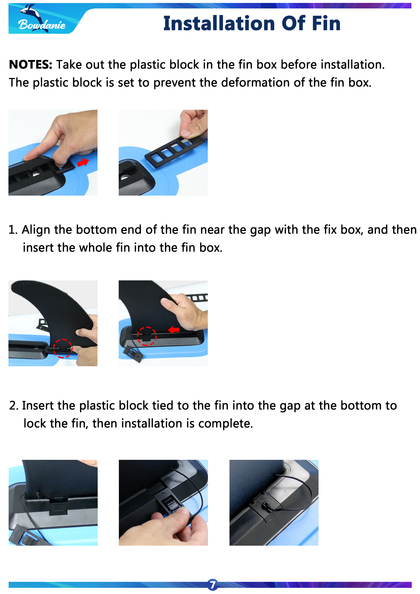 Bowdanie

Installation Of Fin

NOTES: Take out the plastic block in the fin box before installation. The plastic block is set to prevent the deformation of the fin box.

1. Align the bottom end of the fin near the gap with the fix box, and then insert the whole fin into the fin box.

2. Insert the plastic block tied to the fin into the gap at the bottom to lock the fin, then installation is complete.

7