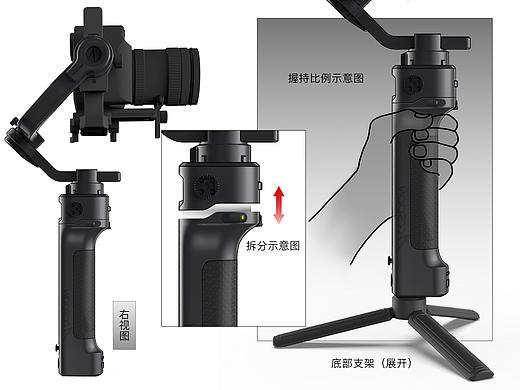 握持比例示意图

拆分示意图

右视图

底部支架（展开）