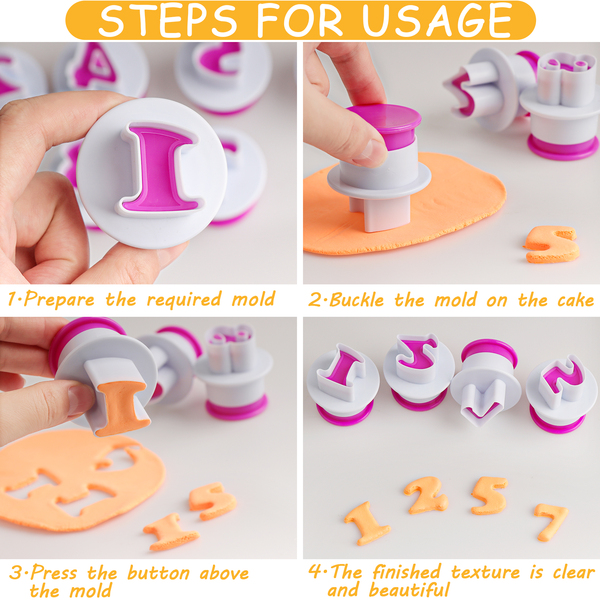 STEPS FOR USAGE

1·Prepare the required mold

2·Buckle the mold on the cake

3·Press the button above the mold

4·The finished texture is clear and beautiful