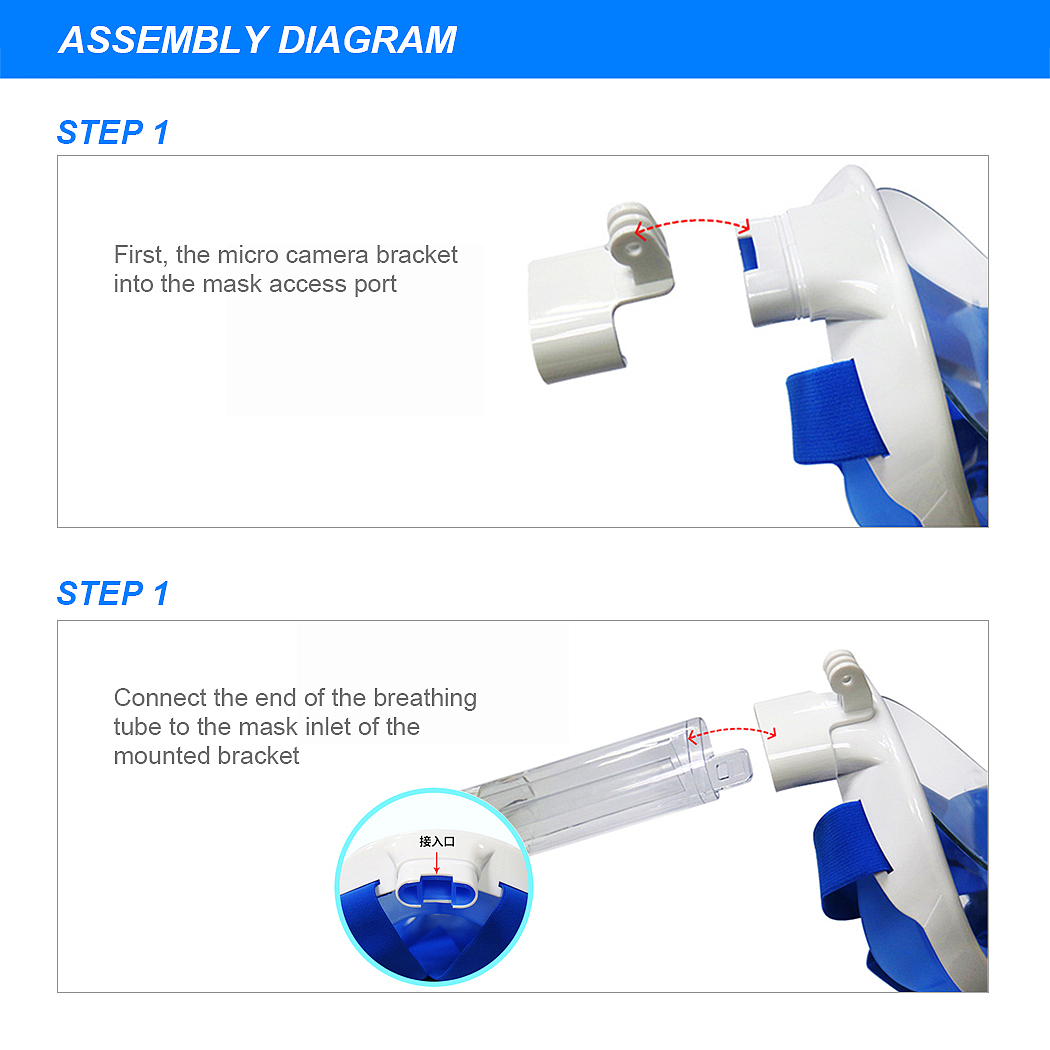 ASSEMBLY DIAGRAM

STEP 1

First, the micro camera bracket into the mask access port

STEP 1

Connect the end of the breathing tube to the mask inlet of the mounted bracket

接入口