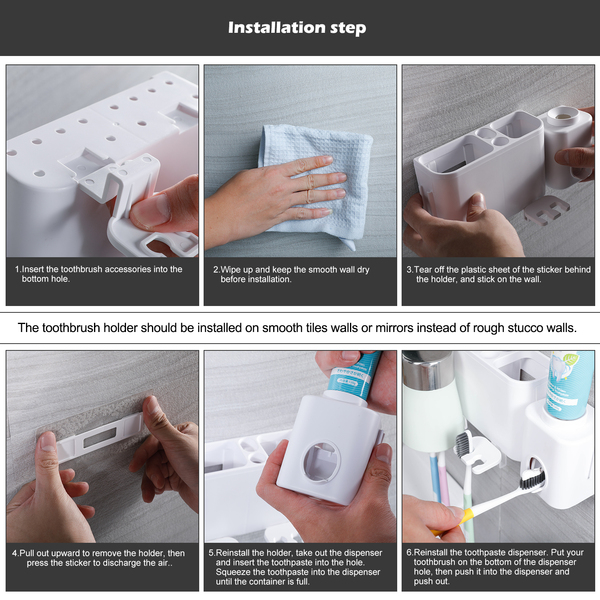 Installation step

1.Insert the toothbrush accessories into the bottom hole.

2.Wipe up and keep the smooth wall dry before installation.

3.Tear off the plastic sheet of the sticker behind the holder, and stick on the wall.

The toothbrush holder should be installed on smooth tiles walls or mirrors instead of rough stucco walls.

4.Pull out upward to remove the holder, then press the sticker to discharge the air..

5.Reinstall the holder, take out the dispenser and insert the toothpaste into the hole. Squeeze the toothpaste into the dispenser until the container is full.

6.Reinstall the toothpaste dispenser. Put your toothbrush on the bottom of the dispenser hole, then push it into the dispenser and push out.